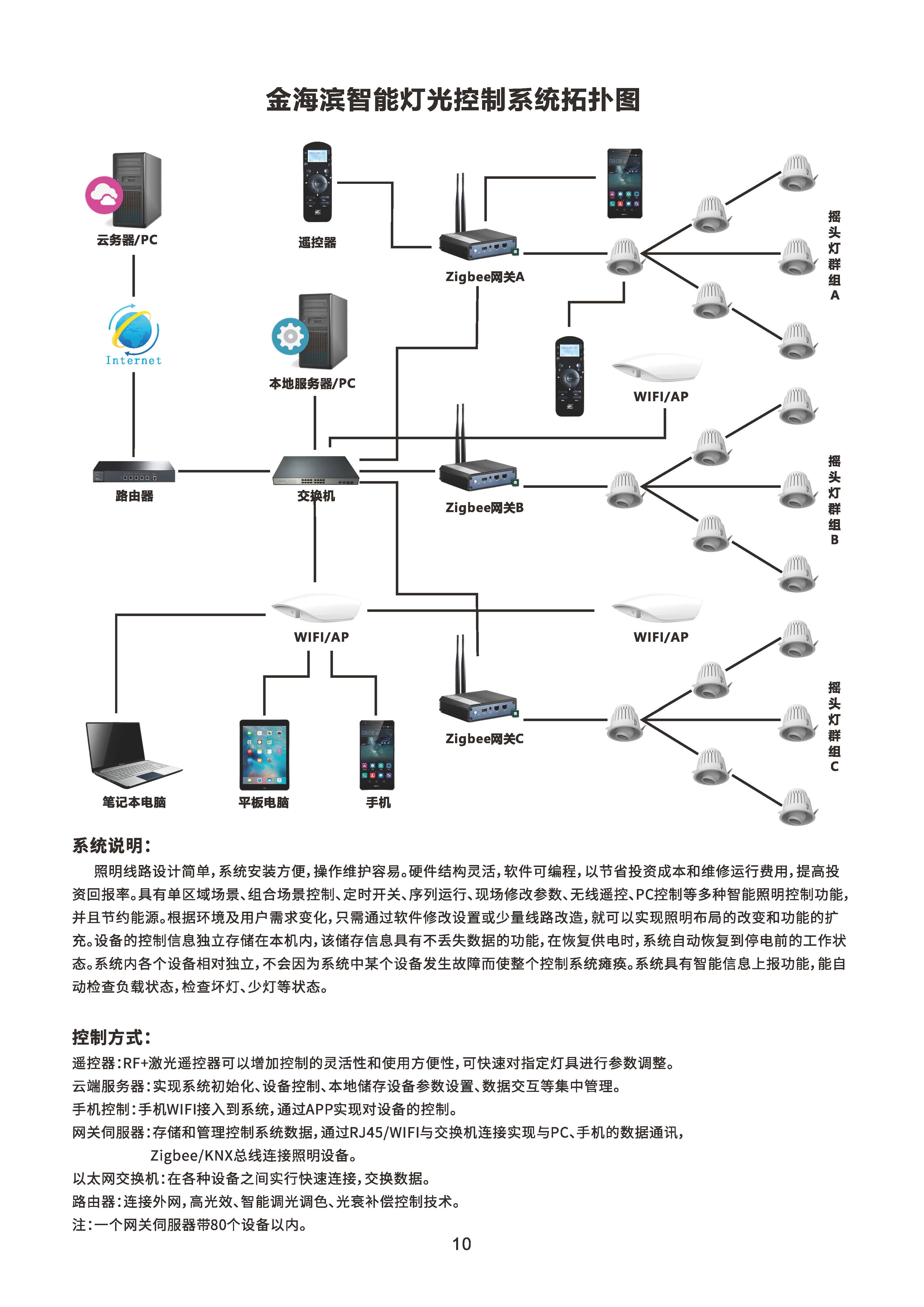 金海滨智能灯光控制系统拓扑图

云务器/PC

遥控器

Zigbee网关A

摇头灯群组A

Internet

本地服务器/PC

WIFI/AP

路由器

交换机

Zigbee网关B

摇头灯群组B

WIFI/AP

WIFI/AP

Zigbee网关C

摇头灯群组C

笔记本电脑

平板电脑

手机

系统说明：

照明线路设计简单，系统安装方便，操作维护容易。硬件结构灵活，软件可编程，以节省投资成本和维修运行费用，提高投资回报率。具有单区域场景、组合场景控制、定时开关、序列运行、现场修改参数、无线遥控、PC控制等多种智能照明控制功能，并且节约能源。根据环境及用户需求变化，只需通过软件修改设置或少量线路改造，就可以实现照明布局的改变和功能的扩充。设备的控制信息独立存储在本机内，该储存信息具有不丢失数据的功能，在恢复供电时，系统自动恢复到停电前的工作状态。系统内各个设备相对独立，不会因为系统中某个设备发生故障而使整个控制系统瘫痪。系统具有智能信息上报功能，能自动检查负载状态，检查坏灯、少灯等状态。

控制方式：

遥控器：RF+激光遥控器可以增加控制的灵活性和使用方便性，可快速对指定灯具进行参数调整。
云端服务器：实现系统初始化、设备控制、本地储存设备参数设置、数据交互等集中管理。
手机控制：手机WIFI接入到系统，通过APP实现对设备的控制。
网关伺服器：存储和管理控制系统数据，通过RJ45/WIFI与交换机连接实现与PC、手机的数据通讯，Zigbee/KNX总线连接照明设备。
以太网交换机：在各种设备之间实行快速连接，交换数据。
路由器：连接外网，高光效、智能调光调色、光衰补偿控制技术。
注：一个网关伺服器带80个设备以内。

10