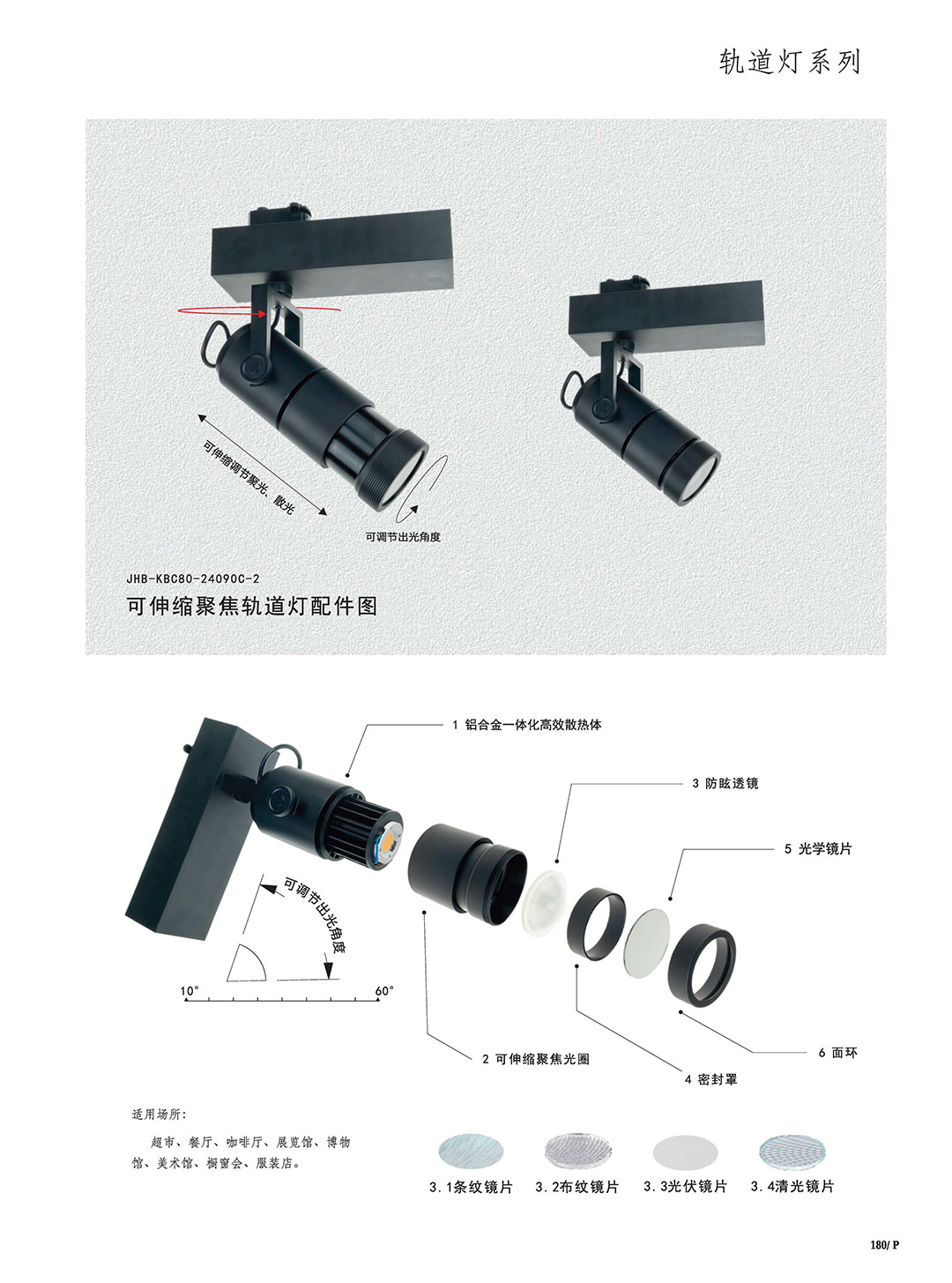 轨道灯系列

可伸缩调节聚光、散光

可调节出光角度

JHB-KBC80-24090C-2

可伸缩聚焦轨道灯配件图

1 铝合金一体化高效散热体

3 防眩透镜

5 光学镜片

可调节出光角度

10°

60°

2 可伸缩聚焦光圈

4 密封罩

6 面环

适用场所:

超市、餐厅、咖啡厅、展览馆、博物馆、美术馆、橱窗会、服装店。

3.1条纹镜片

3.2布纹镜片

3.3光伏镜片

3.4清光镜片

180/ P