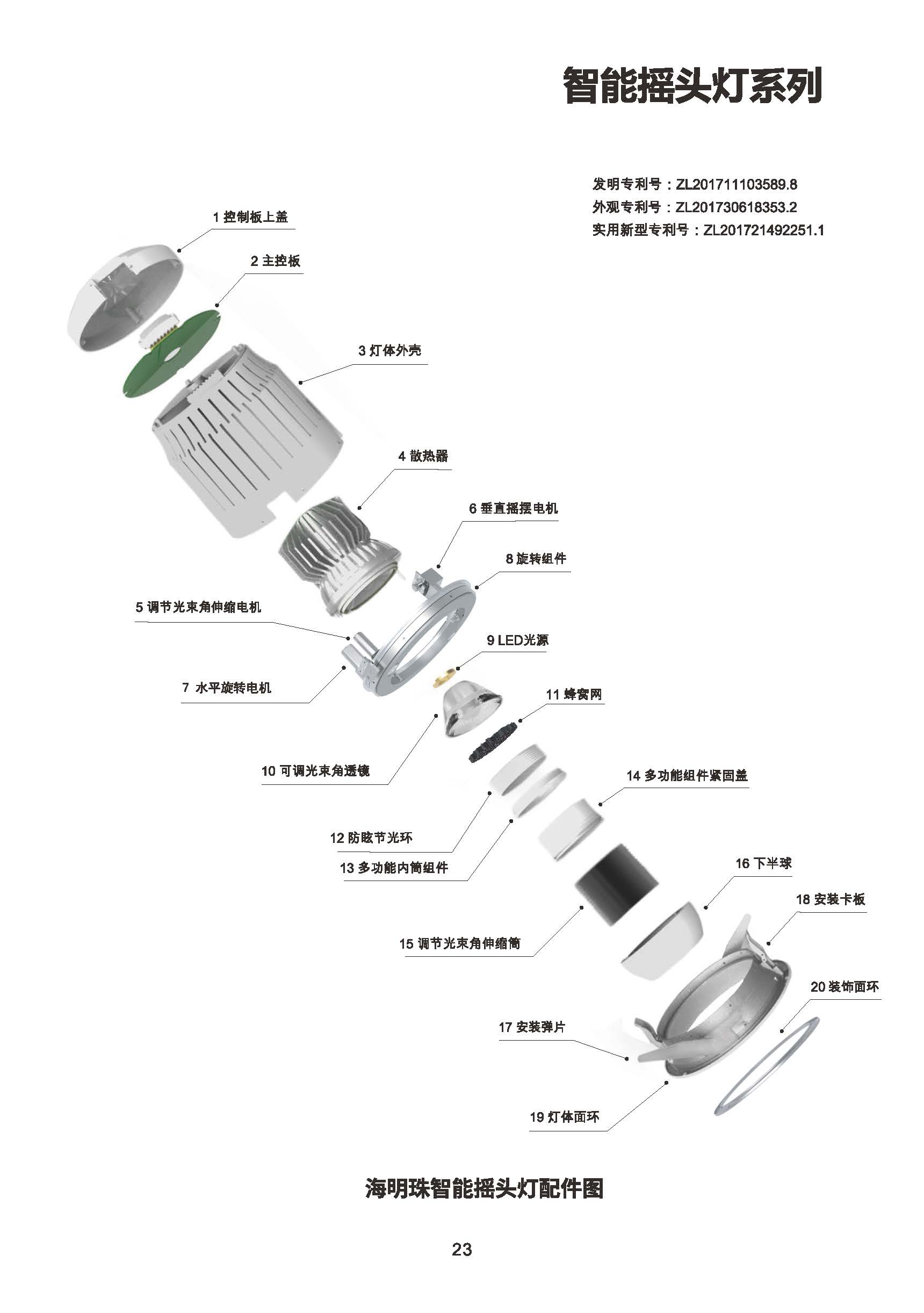 智能摇头灯系列

发明专利号：ZL201711103589.8
外观专利号：ZL201730618353.2
实用新型专利号：ZL201721492251.1

1 控制板上盖

2 主控板

3 灯体外壳

4 散热器

6 垂直摇摆电机

8 旋转组件

5 调节光束角伸缩电机

9 LED光源

7 水平旋转电机

11 蜂窝网

10 可调光束角透镜

14 多功能组件紧固盖

12 防眩节光环

13 多功能内筒组件

16 下半球

18 安装卡板

15 调节光束角伸缩筒

20 装饰面环

17 安装弹片

19 灯体面环

海明珠智能摇头灯配件图

23